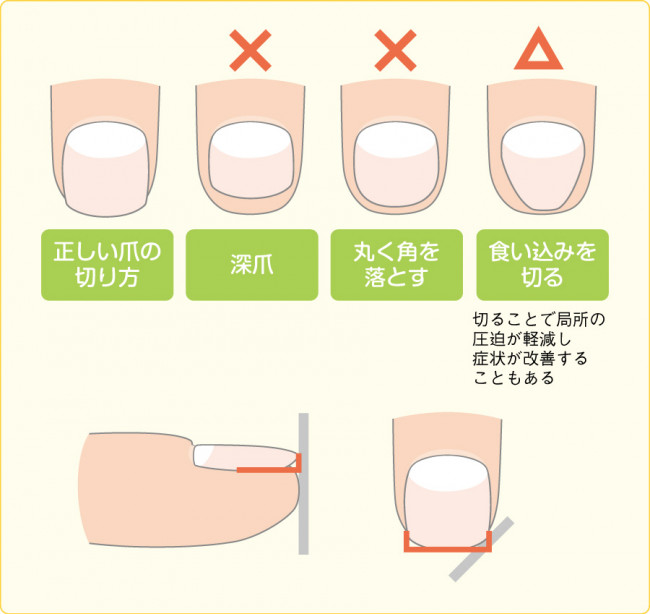 ×

×

△

正しい爪の切り方

深爪

丸く角を落とす

食い込みを切る

切ることで局所の圧迫が軽減し症状が改善することもある